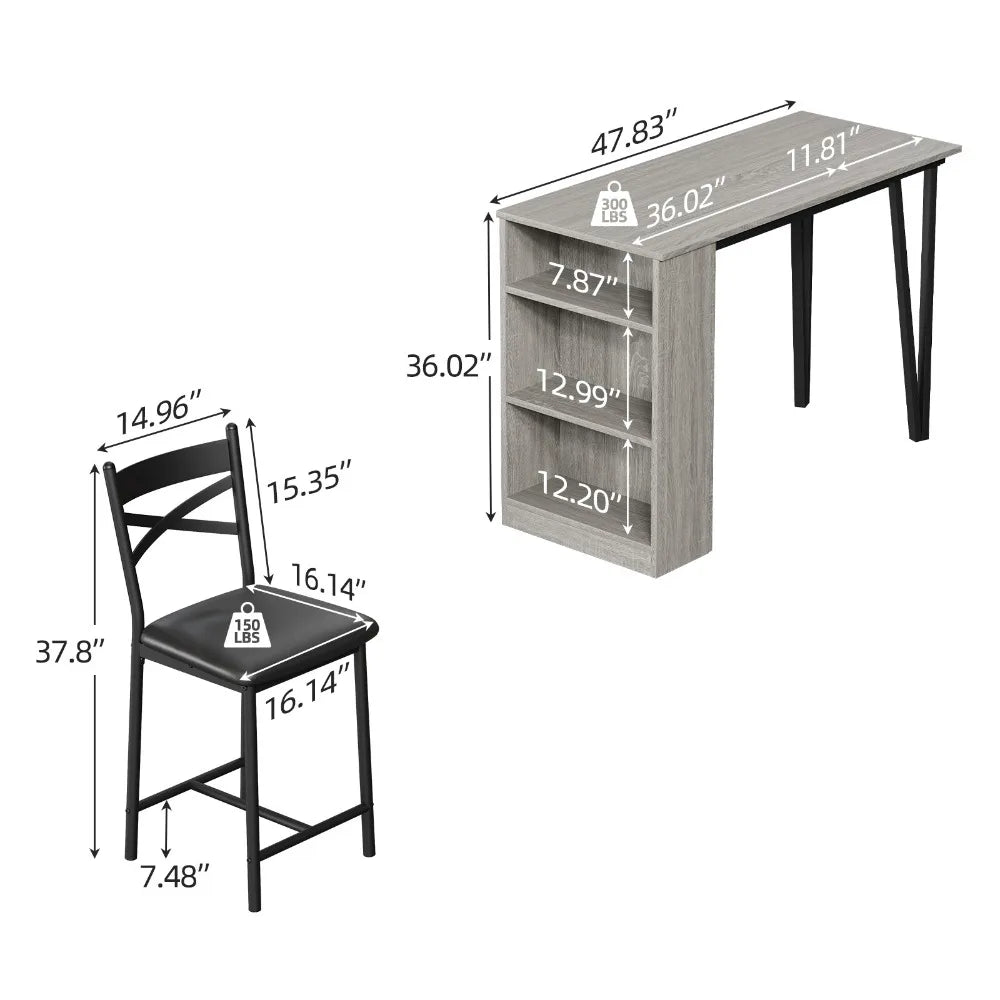 47.83″

11.81″

300 LBS

36.02″

7.87″

36.02″

12.99″

12.20″

14.96″

15.35″

16.14″

150 LBS

37.8″

16.14″

7.48″