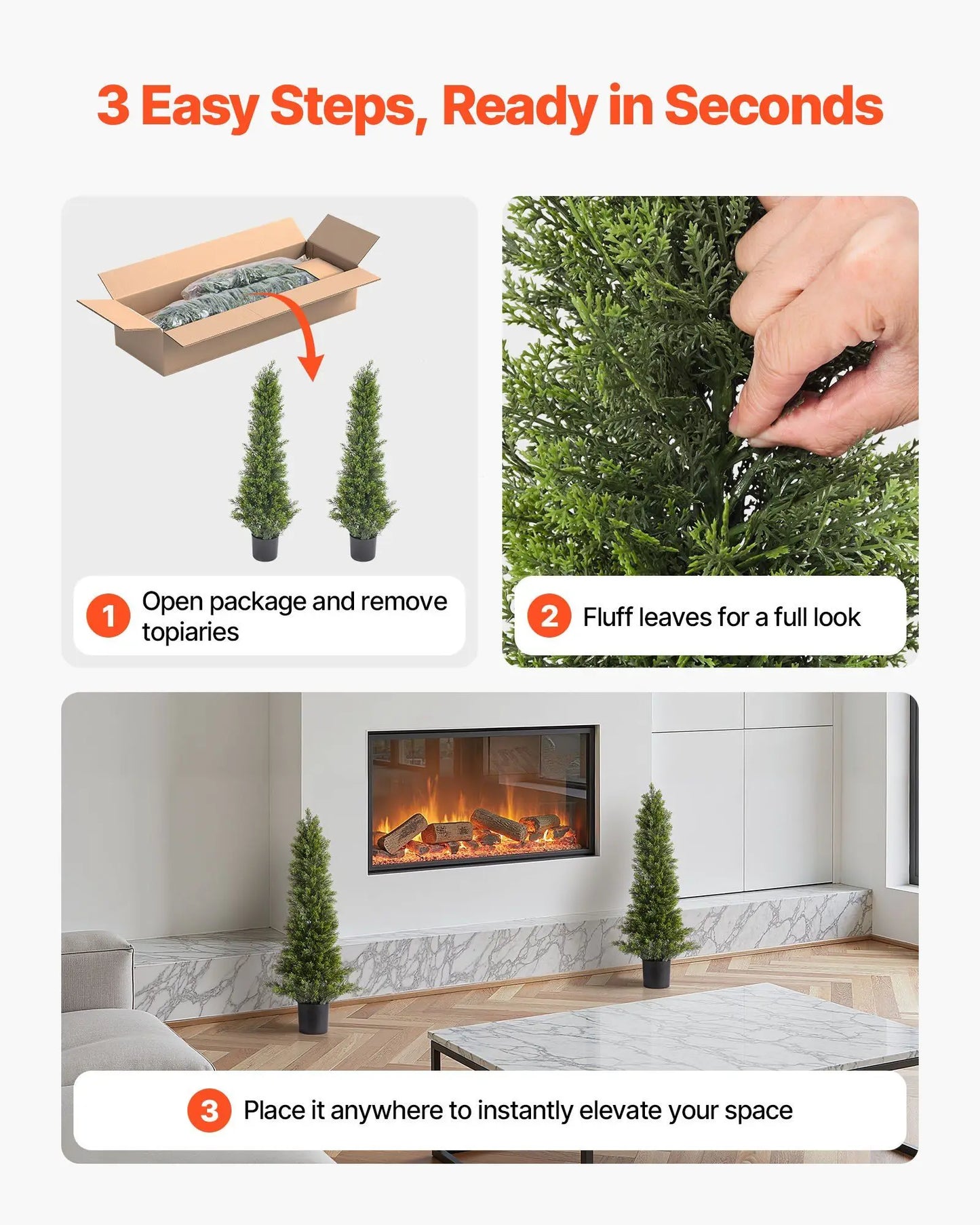 3 Easy Steps, Ready in Seconds

1 Open package and remove topiaries

2 Fluff leaves for a full look

3 Place it anywhere to instantly elevate your space