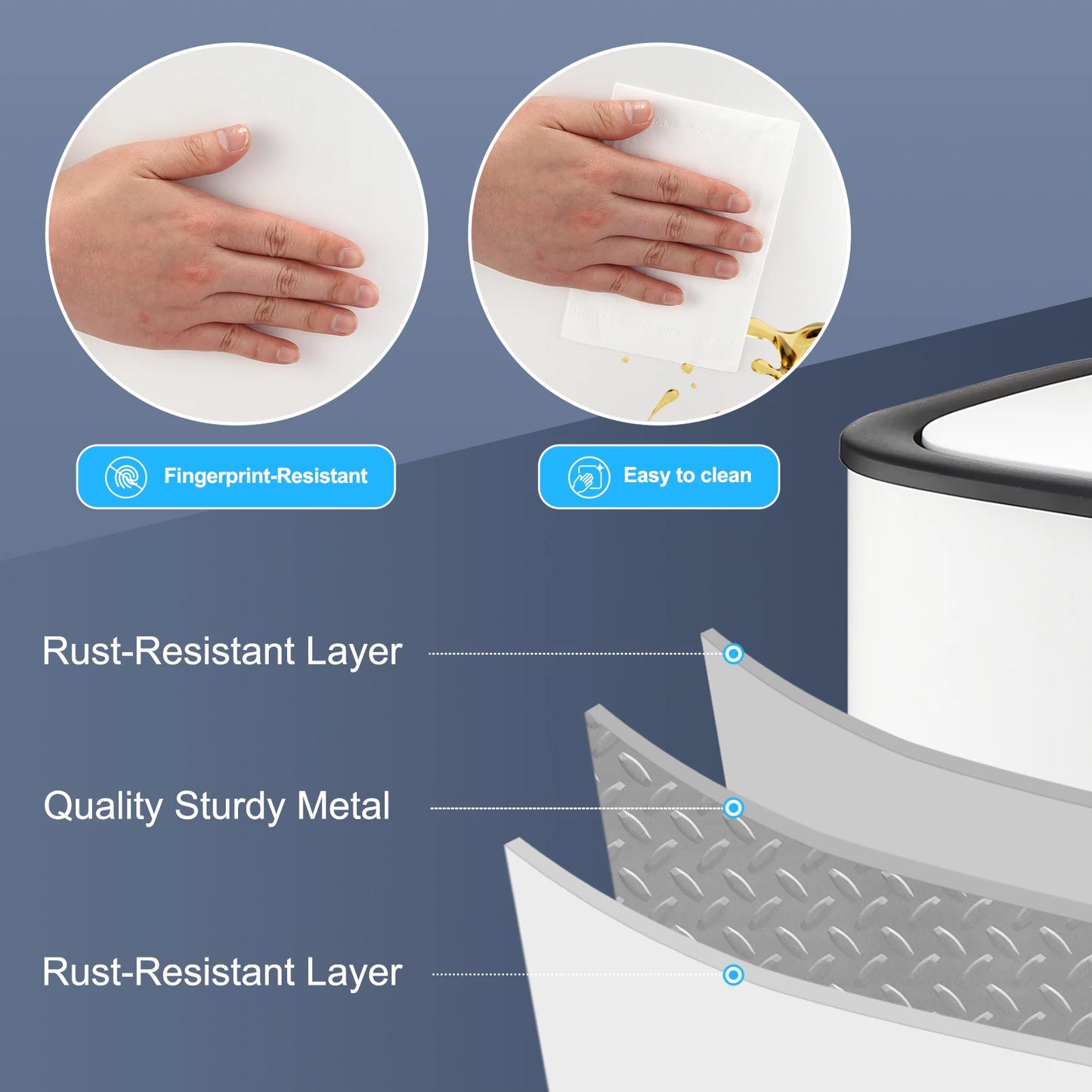 Fingerprint-Resistant

Easy to clean

Rust-Resistant Layer

Quality Sturdy Metal

Rust-Resistant Layer